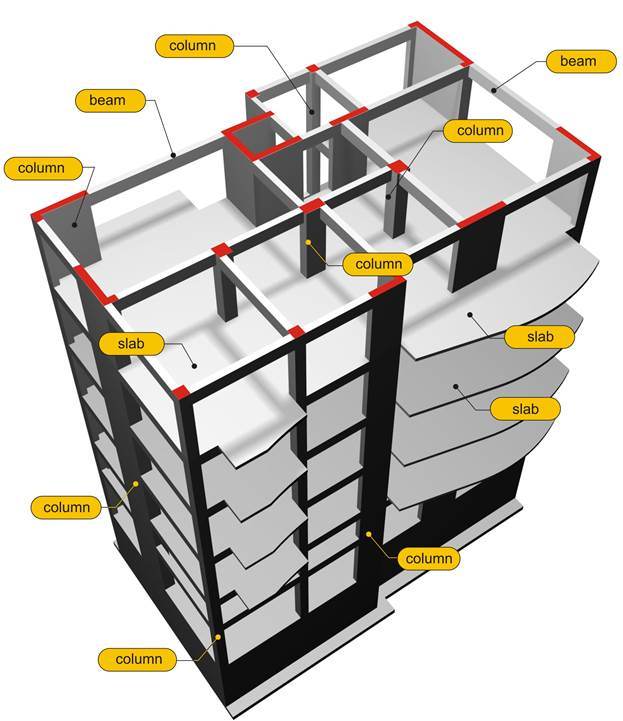 column

beam

beam

column

column

column

slab

slab

slab

column

column

column